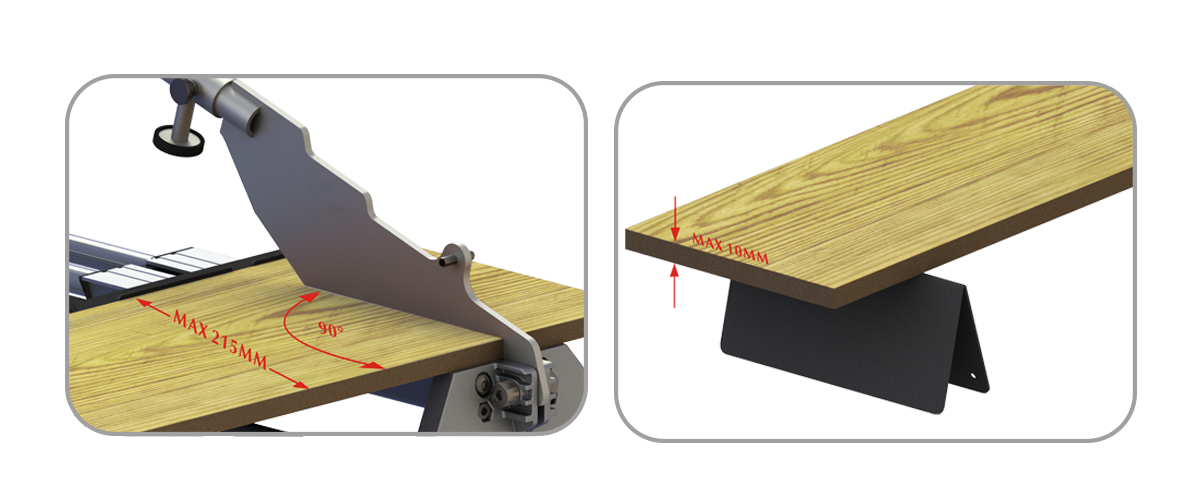 MAX 215MM
90°
MAX 10MM